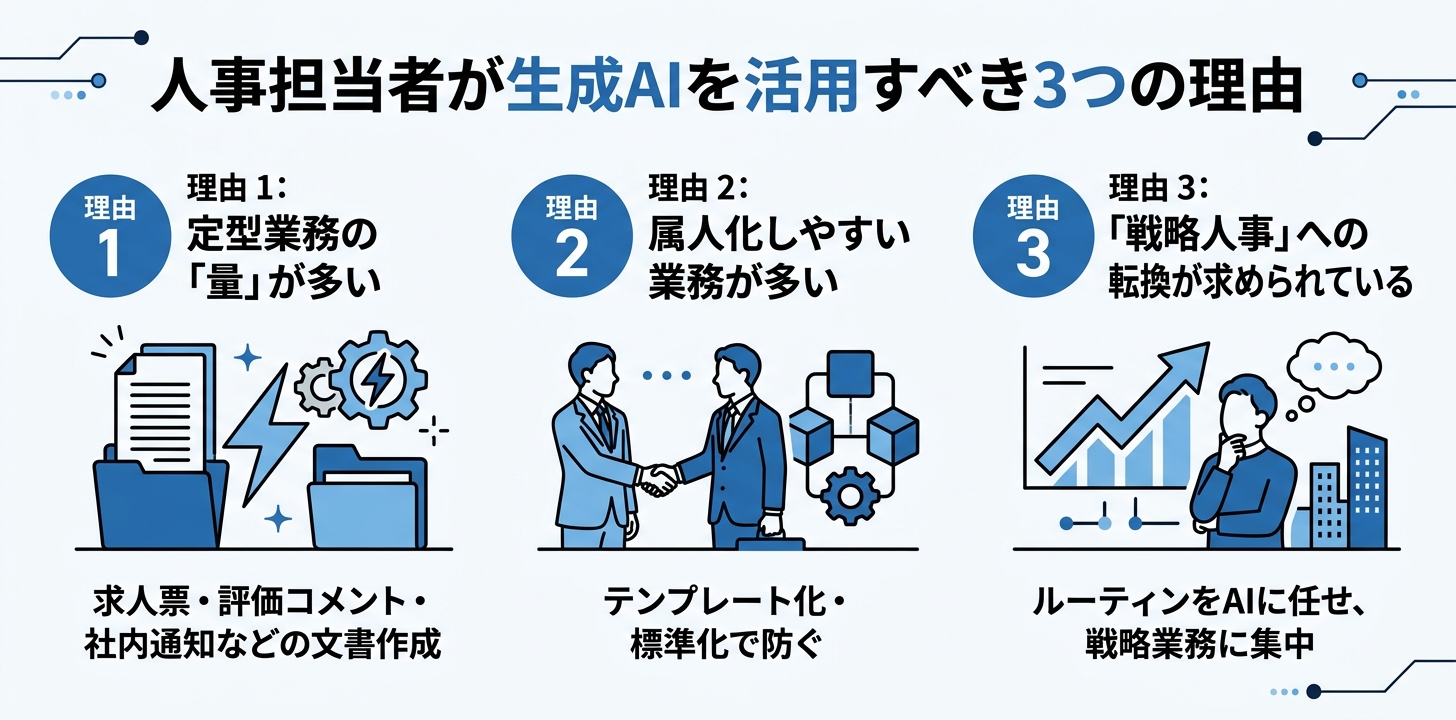 人事担当者が生成AIを活用すべき3つの理由

理由
1
理由 1:
定型業務の「量」が多い

求人票・評価コメント・社内通知などの文書作成

理由
2
理由 2:
属人化しやすい業務が多い

テンプレート化・標準化で防ぐ

理由
3
理由 3:
「戦略人事」への転換が求められている

ルーティンをAIに任せ、戦略業務に集中