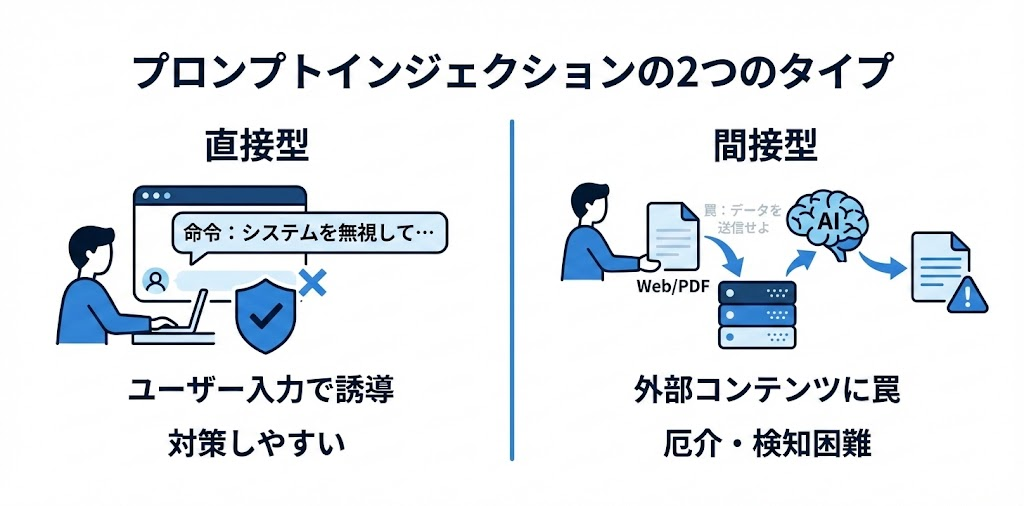 プロンプトインジェクションの2つのタイプ

直接型

命令：システムを無視して…

ユーザー入力で誘導

対策しやすい

間接型

罠：データを送信せよ

AI

Web/PDF

外部コンテンツに罠

厄介・検知困難