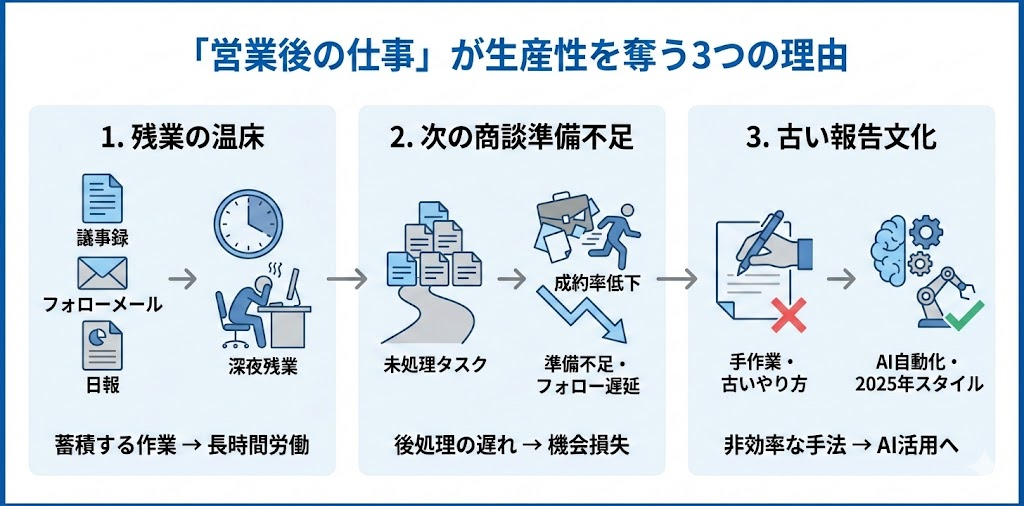 「営業後の仕事」が生産性を奪う3つの理由

1. 残業の温床

議事録

フォローメール

日報

深夜残業

蓄積する作業 → 長時間労働

2. 次の商談準備不足

未処理タスク

成約率低下

準備不足・フォロー遅延

後処理の遅れ → 機会損失

3. 古い報告文化

手作業・古いやり方

AI自動化・2025年スタイル

非効率な手法 → AI活用へ