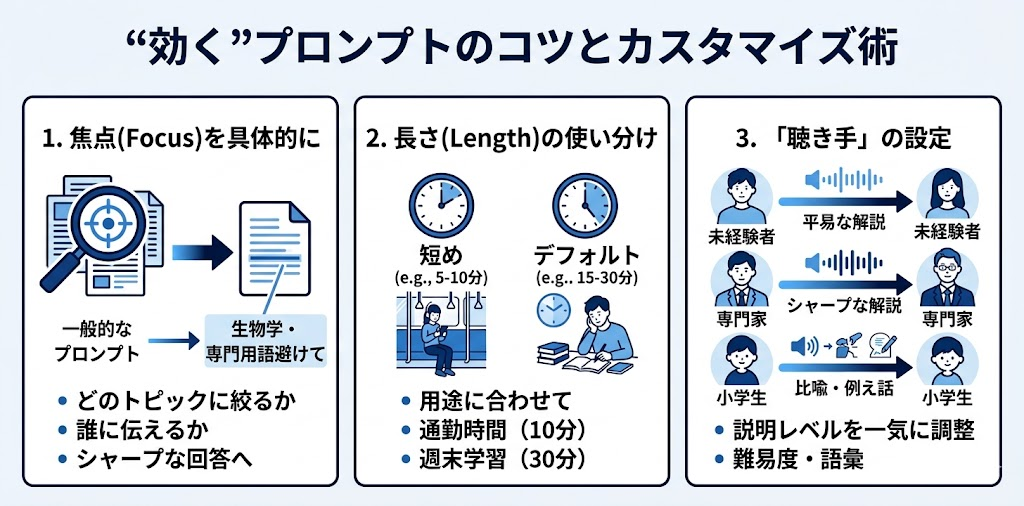 “効く”プロンプトのコツとカスタマイズ術

1. 焦点(Focus)を具体的に

一般的なプロンプト

生物学・専門用語避けて

• どのトピックに絞るか
• 誰に伝えるか
• シャープな回答へ

2. 長さ(Length)の使い分け

短め
(e.g., 5-10分)

デフォルト
(e.g.. 15-30分)

• 用途に合わせて
• 通勤時間（10分）
• 週末学習（30分）

3. 「聴き手」の設定

未経験者
平易な解説
未経験者

専門家
シャープな解説
専門家

小学生
比喩・例え話
小学生

• 説明レベルを一気に調整
• 難易度・語彙