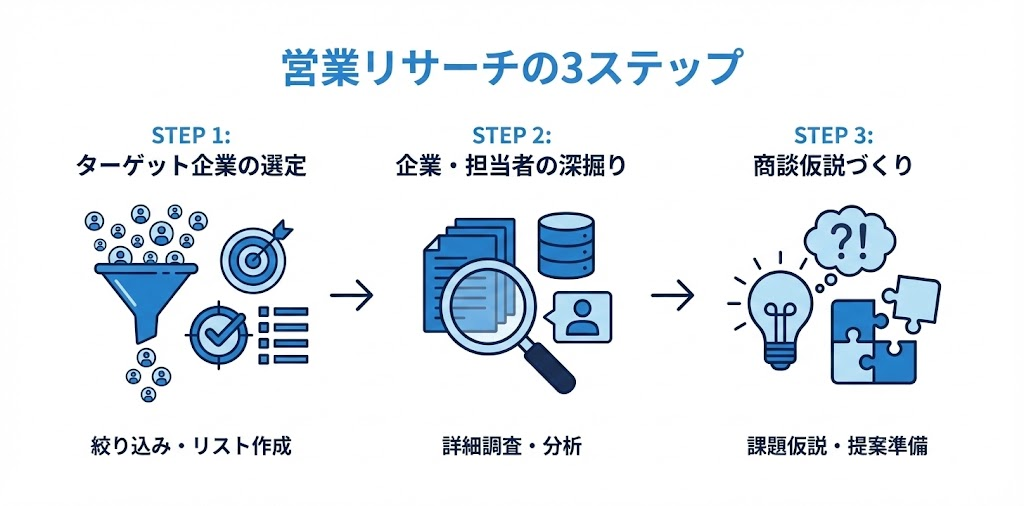 営業リサーチの3ステップ

STEP 1:
ターゲット企業の選定

絞り込み・リスト作成

STEP 2:
企業・担当者の深掘り

詳細調査・分析

STEP 3:
商談仮説づくり

?!

課題仮説・提案準備